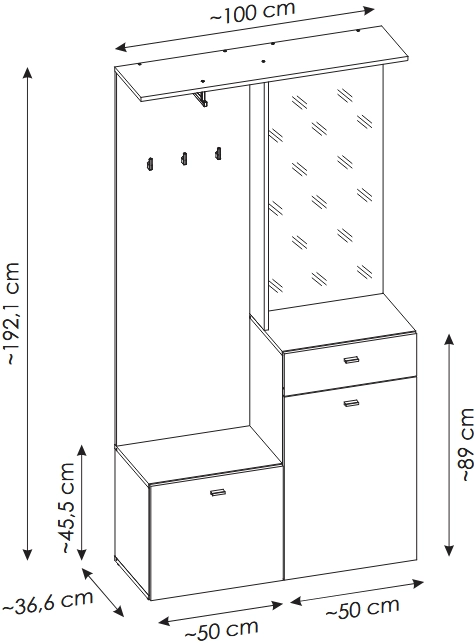 ~100 cm

~192,1 cm

~89 cm

~45,5 cm

~36,6 cm

~50 cm

~50 cm