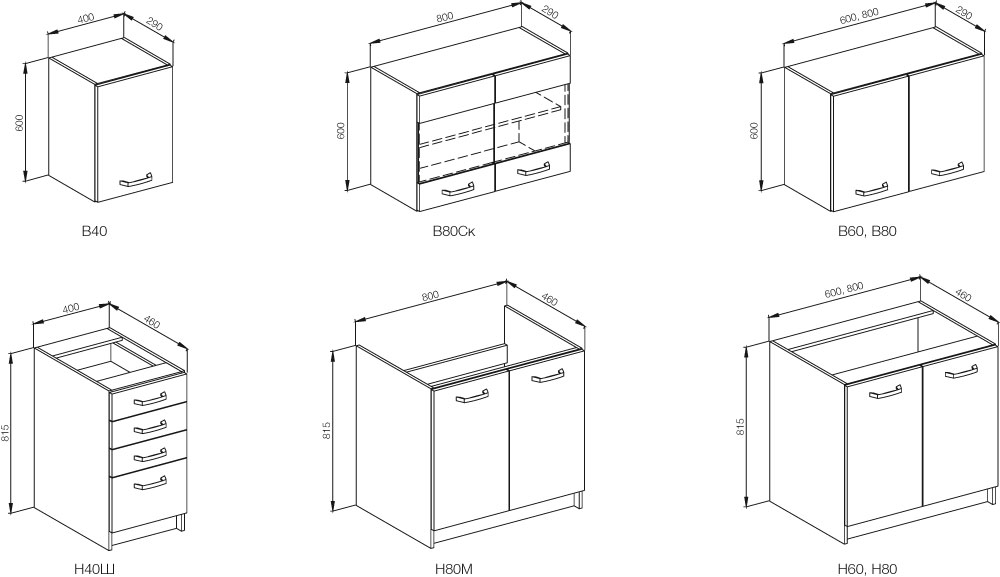 400
290
600
В40

800
290
600
В80Ск

600, 800
290
600
В60, В80

400
460
815
Н40Ш

800
460
815
Н80М

600, 800
460
815
Н60, Н80